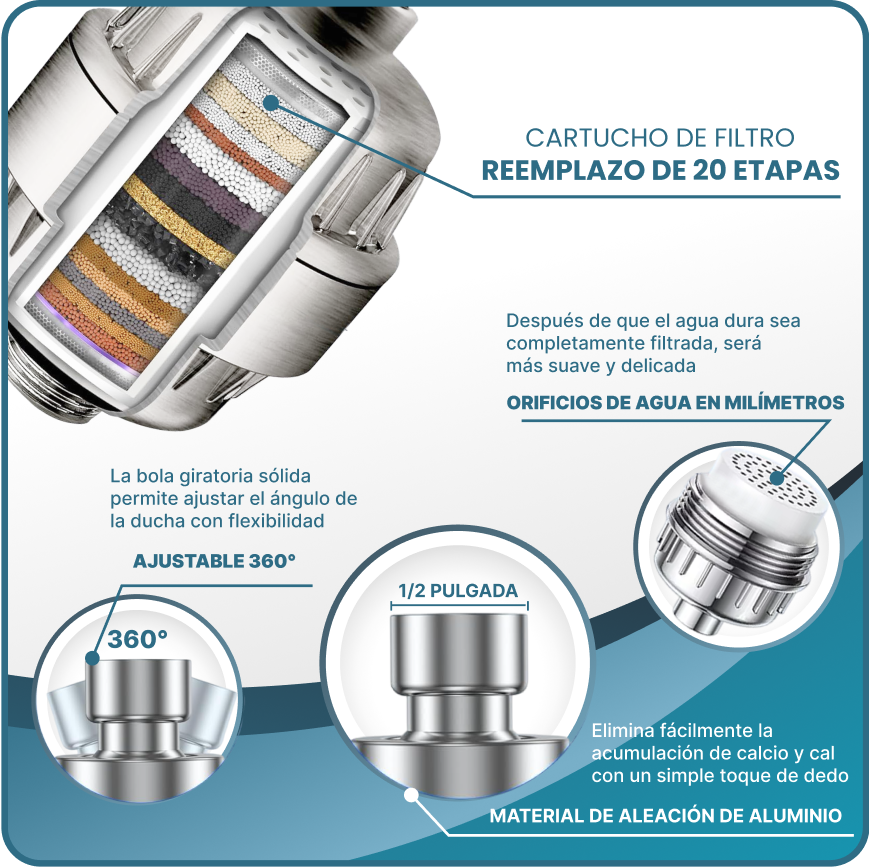 CARTUCHO DE FILTRO
REEMPLAZO DE 20 ETAPAS

Después de que el agua dura sea completamente filtrada, será más suave y delicada

ORIFICIOS DE AGUA EN MILÍMETROS

La bola giratoria sólida permite ajustar el ángulo de la ducha con flexibilidad

AJUSTABLE 360°

360°

1/2 PULGADA

Elimina fácilmente la acumulación de calcio y cal con un simple toque de dedo

MATERIAL DE ALEACIÓN DE ALUMINIO